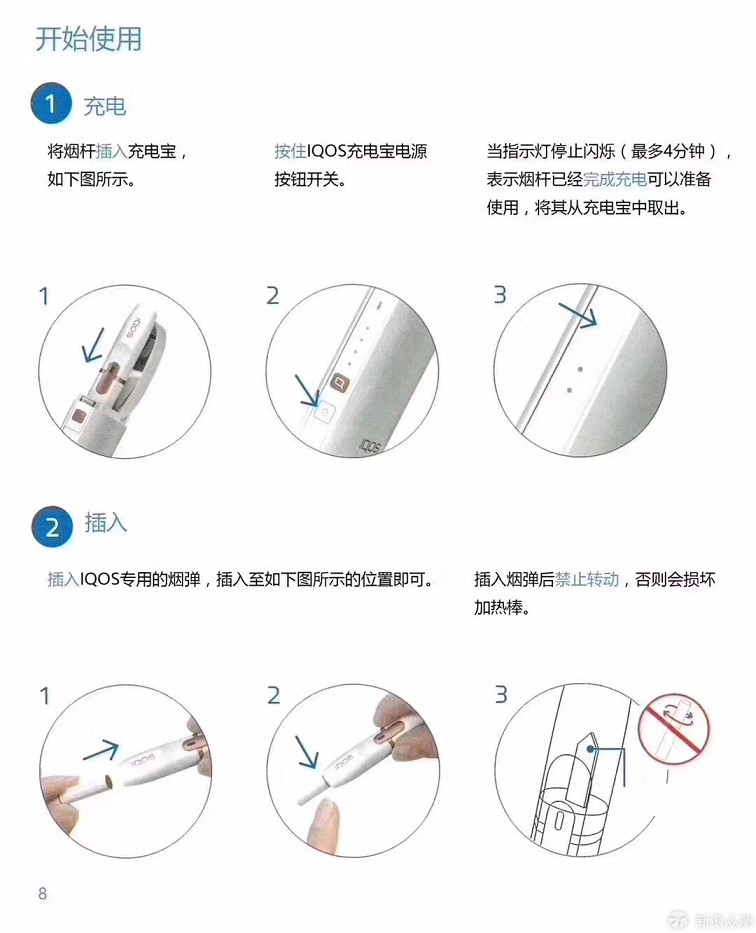 开始使用

1 充电

将烟杆插入充电宝，如下图所示。

按住IQOS充电宝电源按钮开关。

当指示灯停止闪烁（最多4分钟），表示烟杆已经完成充电可以准备使用，将其从充电宝中取出。

1

IQOS

2

IQOS

3

2 插入

插入IQOS专用的烟弹，插入至如下图所示的位置即可。

插入烟弹后禁止转动，否则会损坏加热棒。

1

IQOS

2

IQOS

3

8

新浪众测